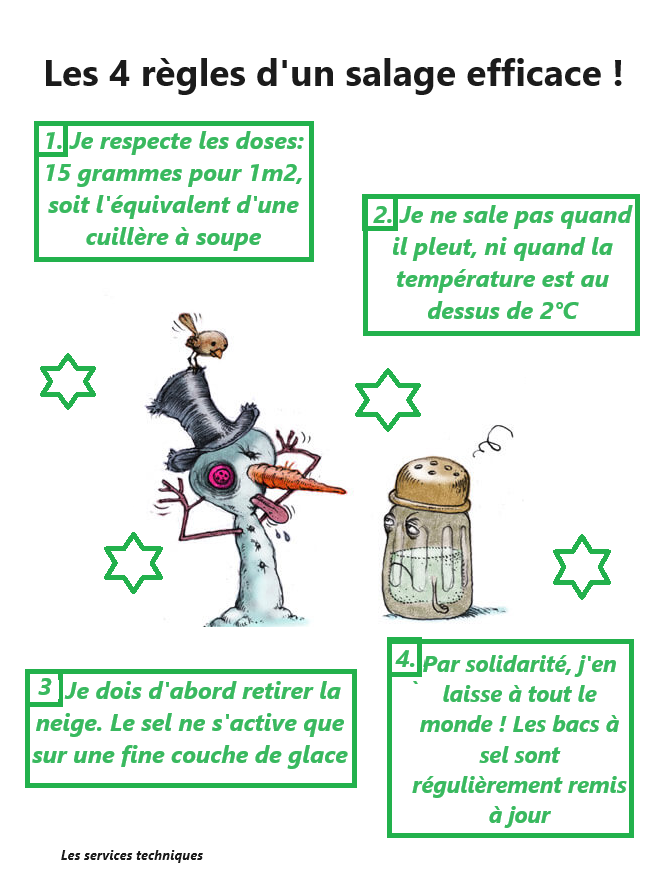 Les 4 règles d'un salage efficace !

1. Je respecte les doses: 15 grammes pour 1m2, soit l'équivalent d'une cuillère à soupe

2. Je ne sale pas quand il pleut, ni quand la température est au dessus de 2°C

3 Je dois d'abord retirer la neige. Le sel ne s'active que sur une fine couche de glace

4. Par solidarité, j'en laisse à tout le monde ! Les bacs à sel sont régulièrement remis à jour

Les services techniques